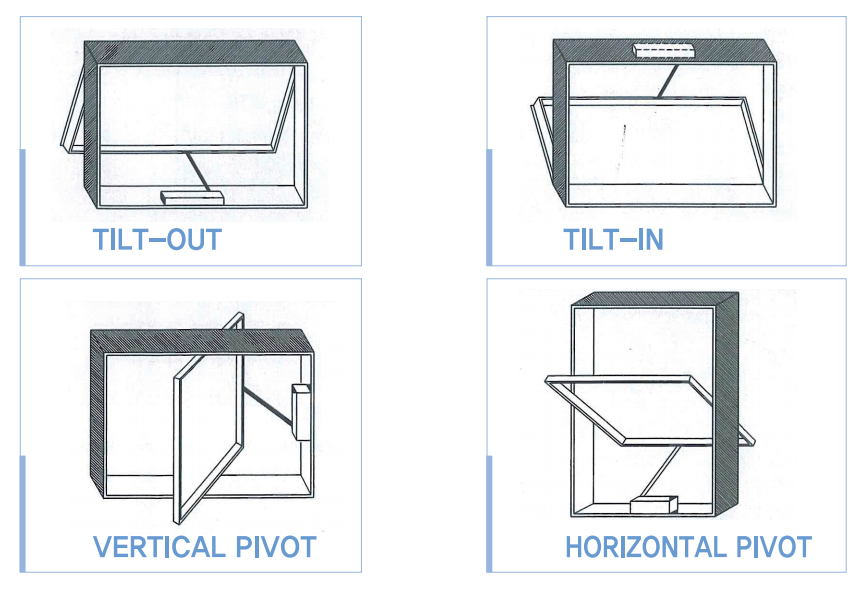 TILT-OUT

TILT-IN

VERTICAL PIVOT

HORIZONTAL PIVOT